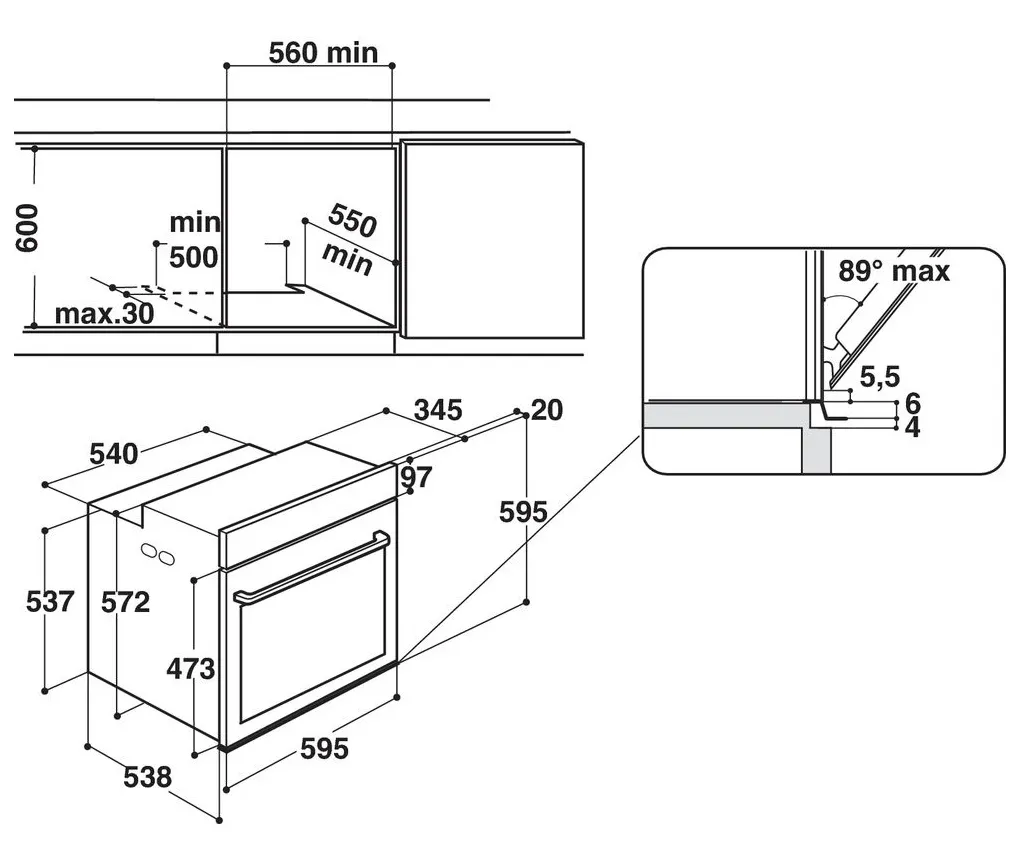 560 min

600

min
500

550
min

max.30

89° max

5,5
6
4

345
20

540

97

595

537
572

473

595

538