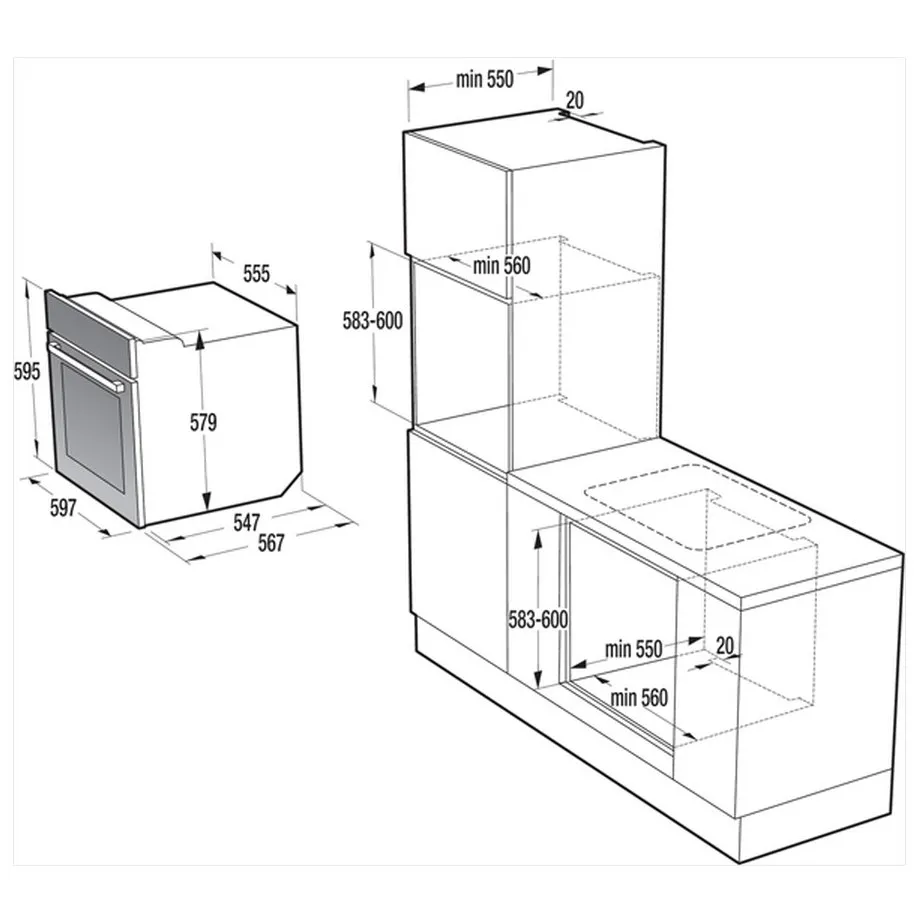 555
595
579
597
547
567
min 550
20
min 560
583-600
583-600
min 550
20
min 560