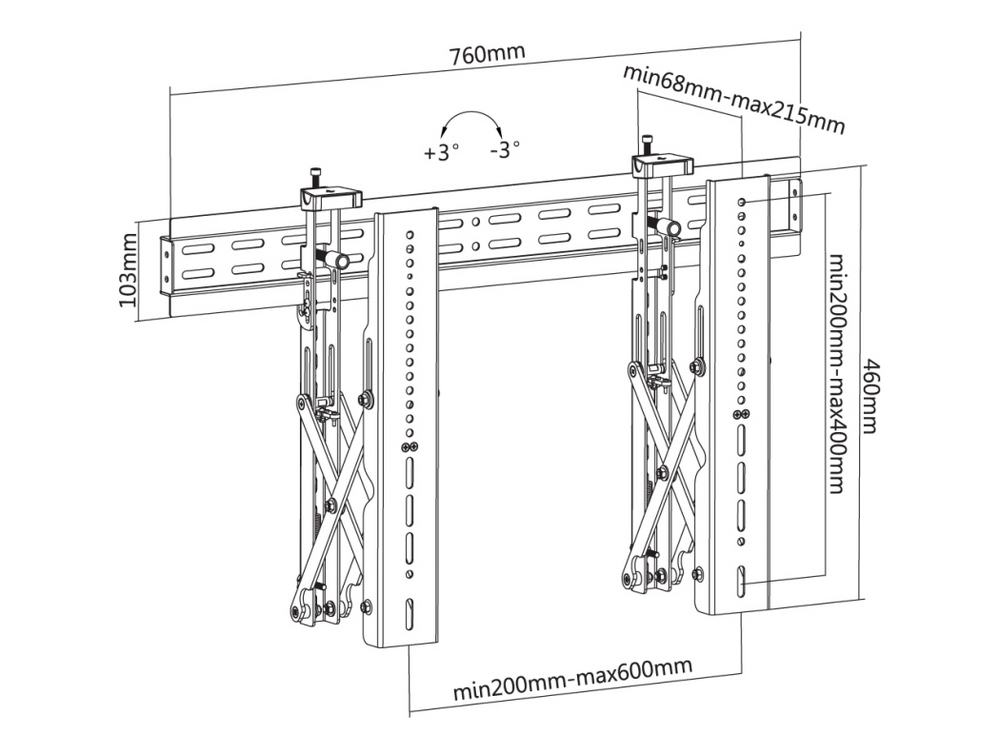 760mm

min68mm-max215mm

+3°

-3°

103mm

min200mm-max400mm

460mm

min200mm-max600mm