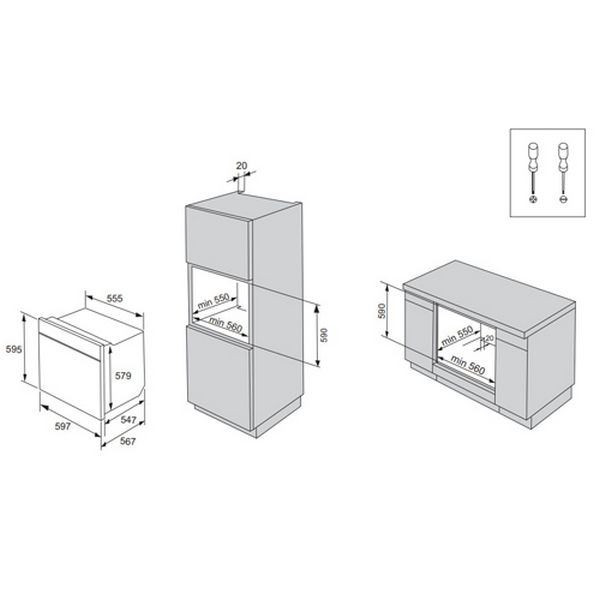 555
595
579
597
547
567

20
min 550
min 560
590

590
min 550
20
min 560