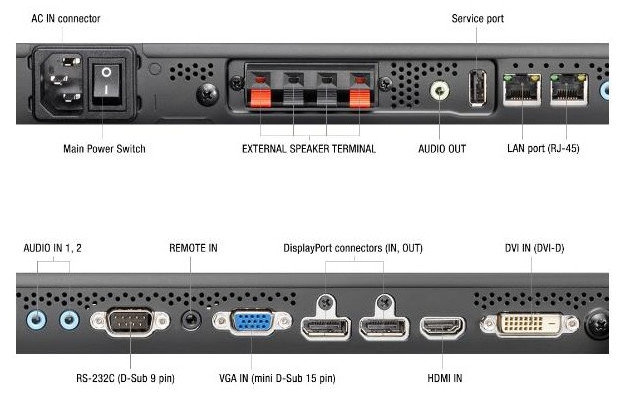 AC IN connector

Service port

Main Power Switch

EXTERNAL SPEAKER TERMINAL

AUDIO OUT

LAN port (RJ-45)

AUDIO IN 1, 2

REMOTE IN

DisplayPort connectors (IN, OUT)

DVI IN (DVI-D)

RS-232C (D-Sub 9 pin)

VGA IN (mini D-Sub 15 pin)

HDMI IN