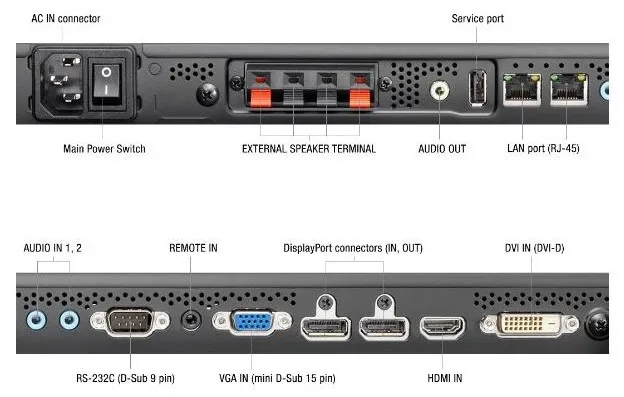 AC IN connector

Service port

Main Power Switch

EXTERNAL SPEAKER TERMINAL

AUDIO OUT

LAN port (RJ-45)

AUDIO IN 1, 2

REMOTE IN

DisplayPort connectors (IN, OUT)

DVI IN (DVI-D)

RS-232C (D-Sub 9 pin)

VGA IN (mini D-Sub 15 pin)

HDMI IN