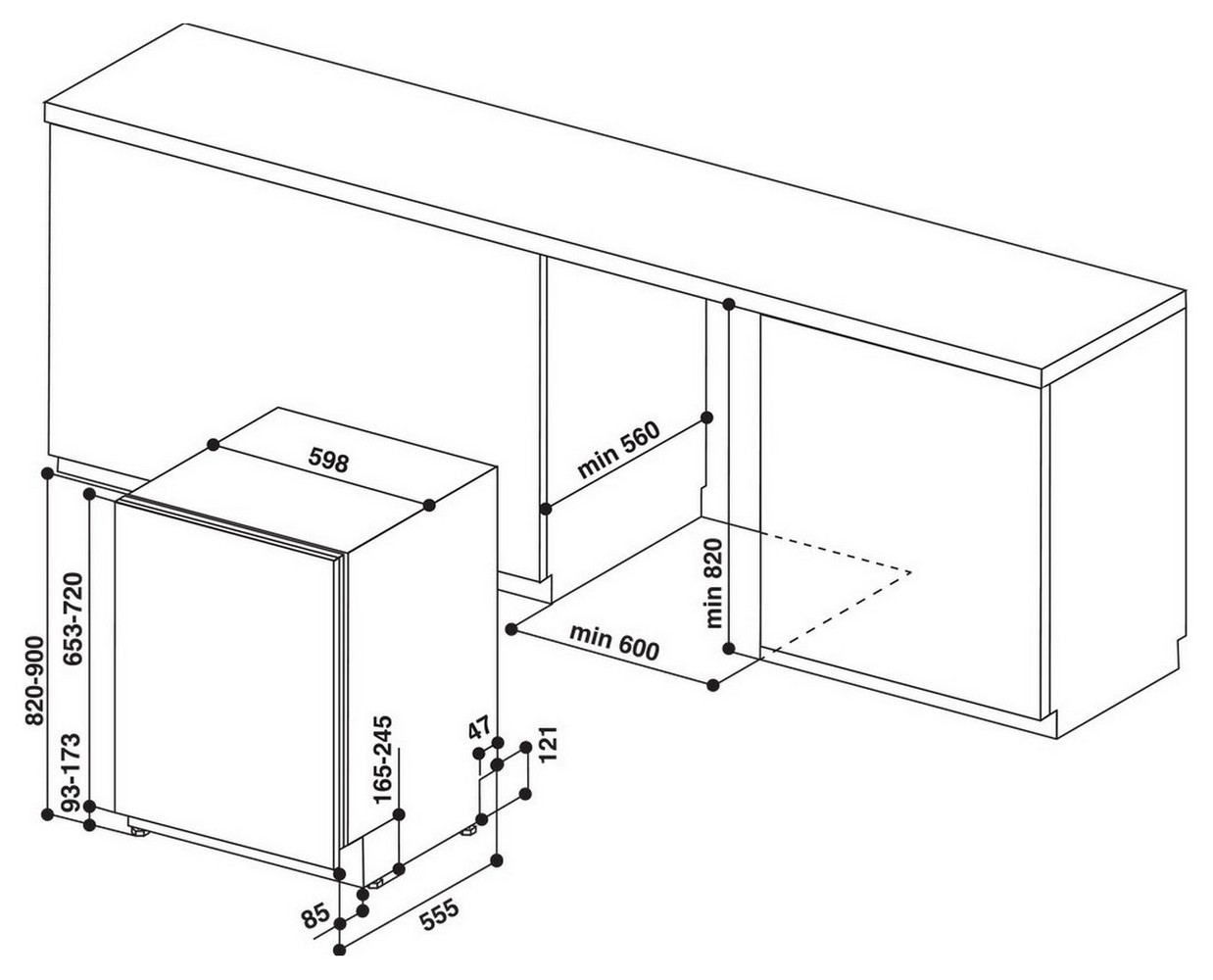 598
min 560
min 820
min 600
820-900
653-720
93-173
165-245
47
121
85
555