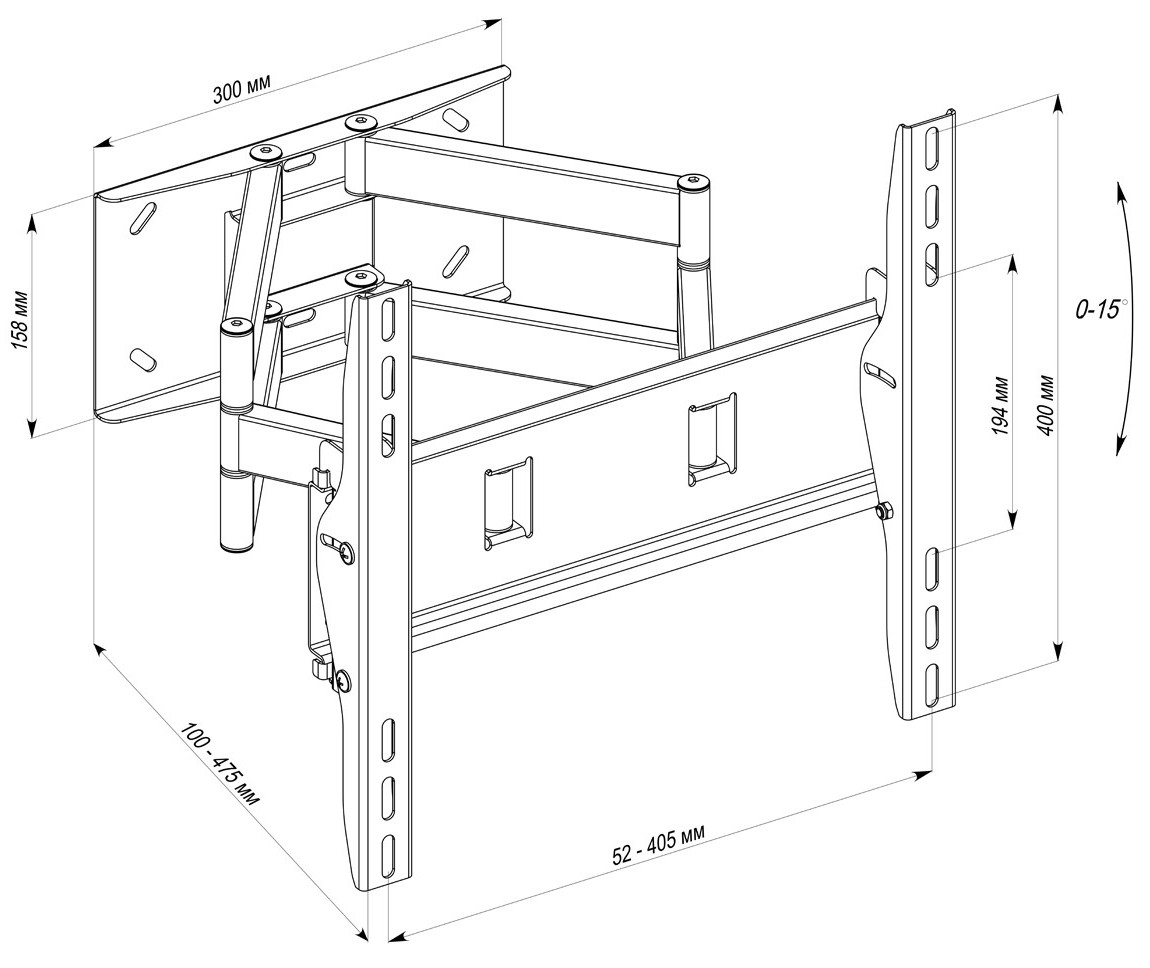 300 мм

158 мм

0-15°

194 мм

400 мм

100 - 475 мм

52 - 405 мм