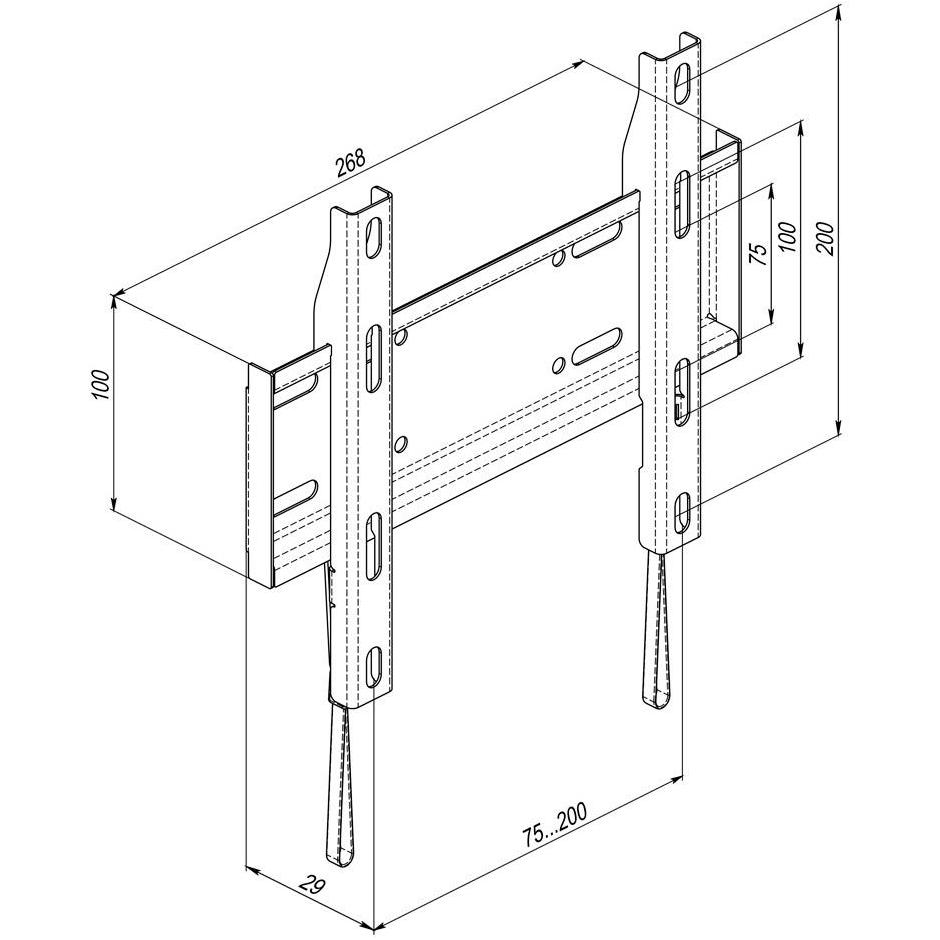 268

100

75

100

200

75...200

29