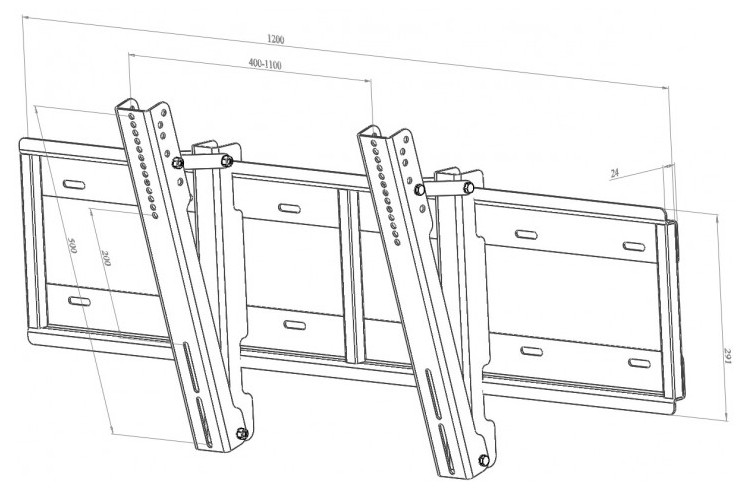 1200
400-1100
24
500
200
291