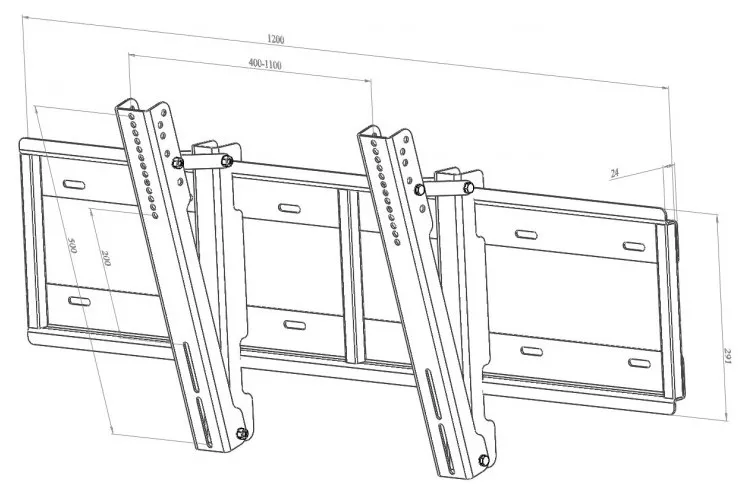 1200
400-1100
24
500
200
291