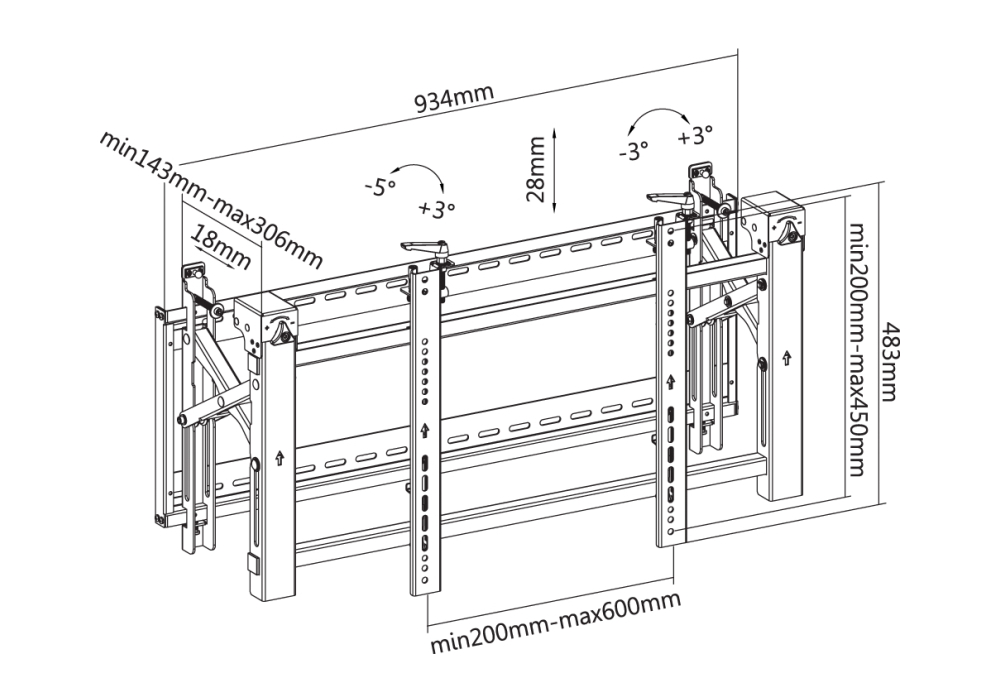 934mm

min143mm-max306mm

18mm

-5°

+3°

28mm

-3°

+3°

min200mm-max450mm

483mm

min200mm-max600mm