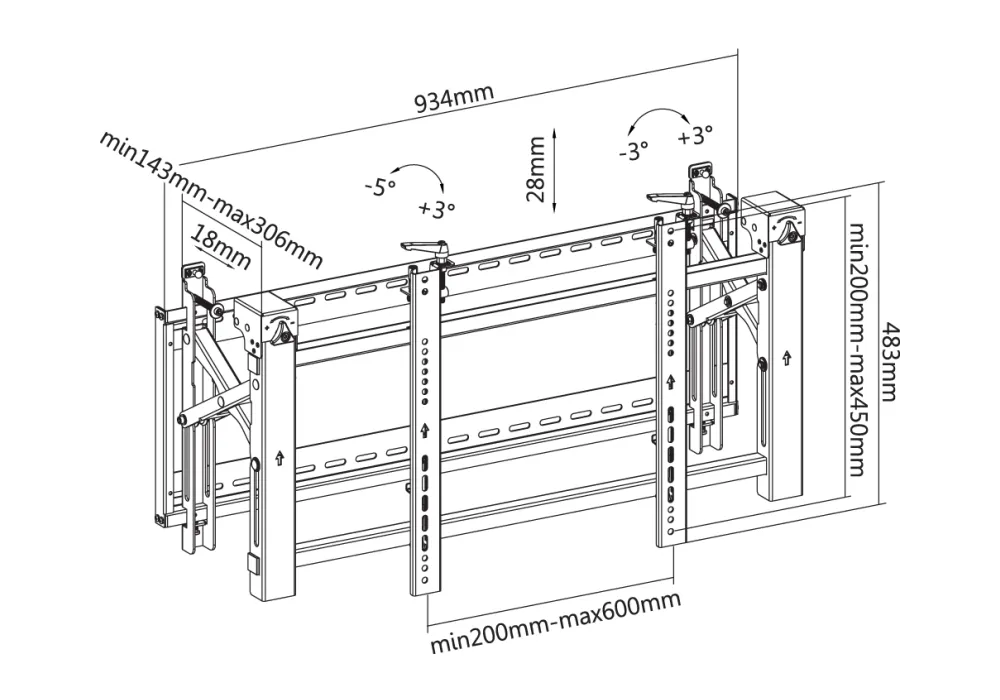 934mm
min143mm-max306mm
18mm
-5°
+3°
28mm
-3°
+3°
min200mm-max450mm
483mm
min200mm-max600mm