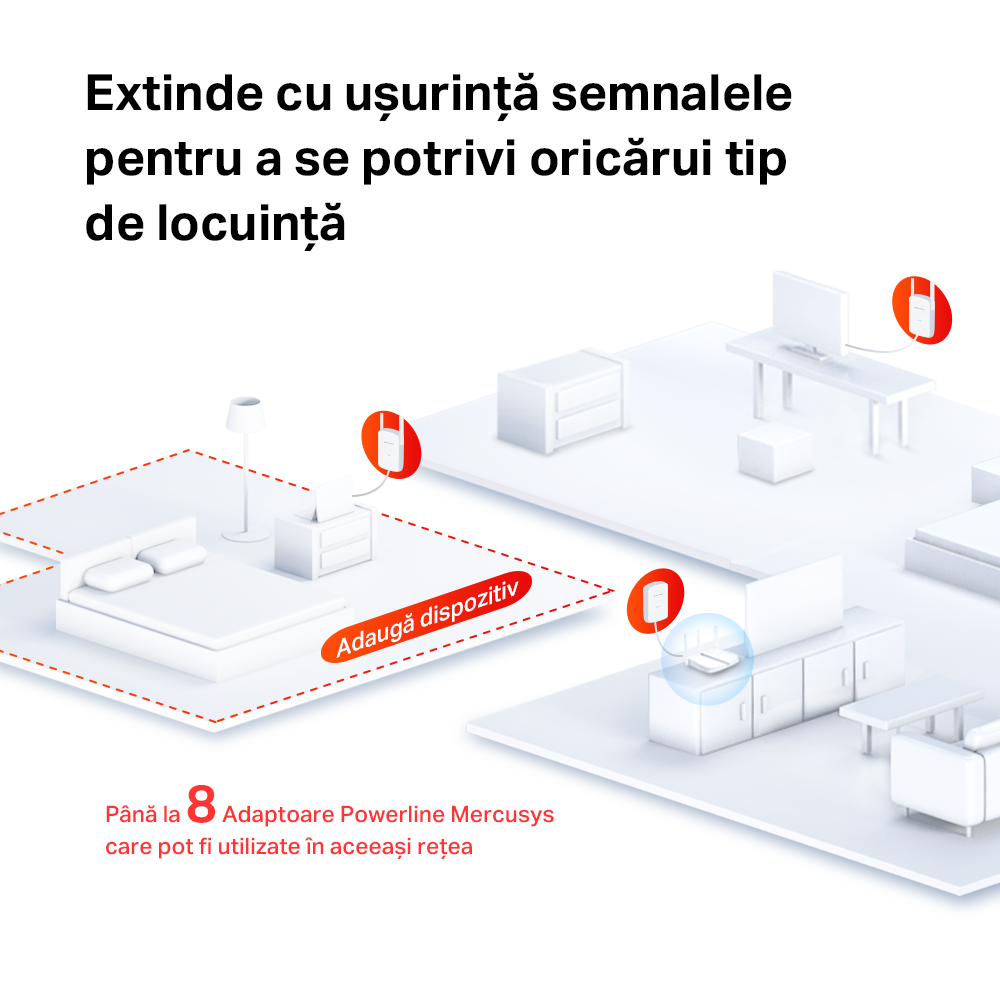 Extinde cu ușurință semnalele pentru a se potrivi oricărui tip de locuință

Adaugă dispozitiv

Până la 8 Adaptoare Powerline Mercusys care pot fi utilizate în aceeași rețea