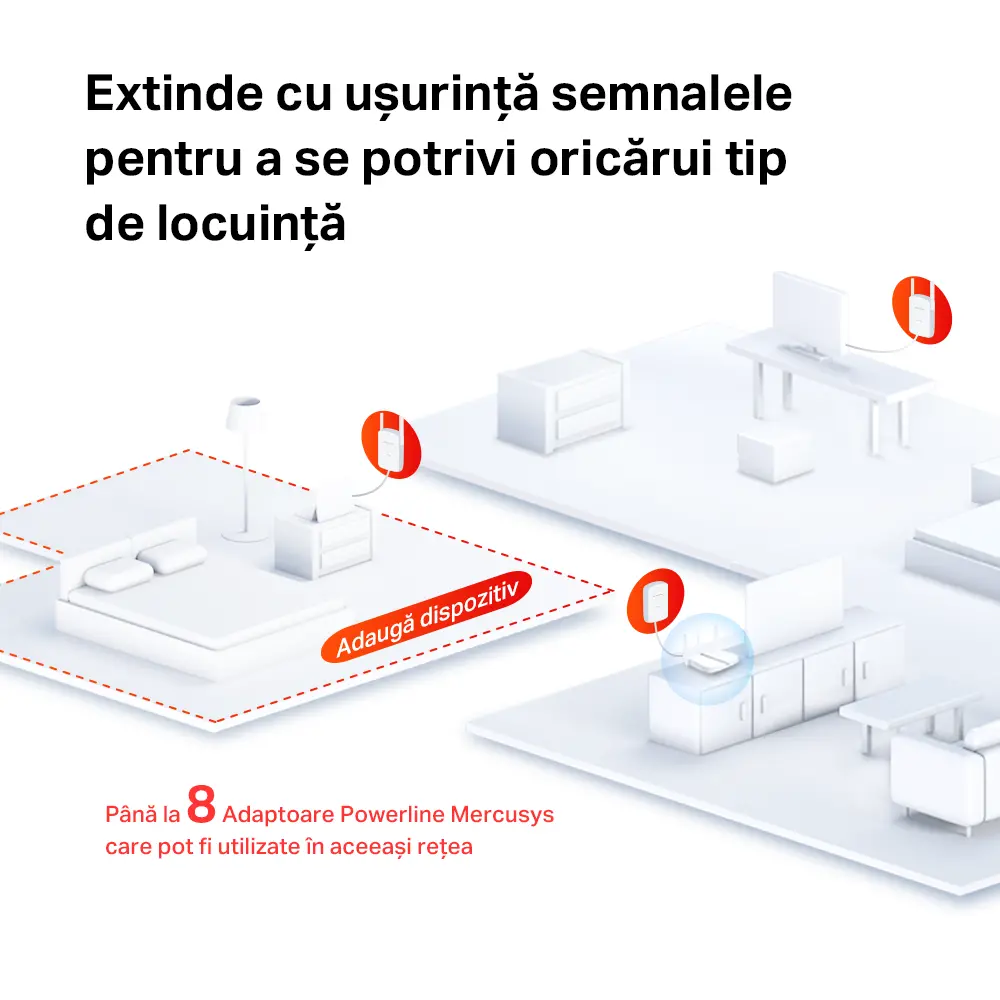 Extinde cu ușurință semnalele pentru a se potrivi oricărui tip de locuință

Adaugă dispozitiv

Până la 8 Adaptoare Powerline Mercusys care pot fi utilizate în aceeași rețea